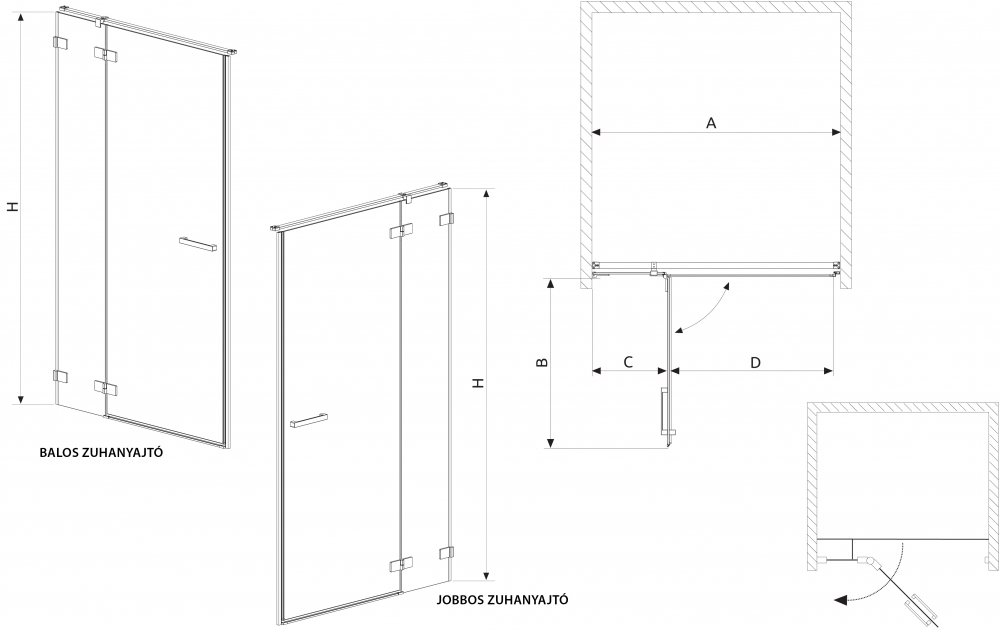 H

BALOS ZUHANYAJTÓ

H

JOBBOS ZUHANYAJTÓ

A

B

C

D