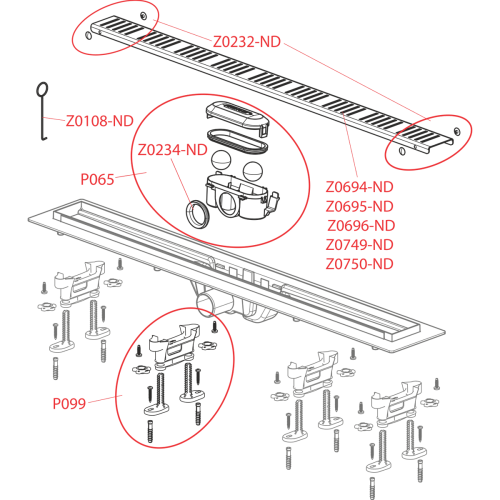 Z0232-ND

Z0108-ND

Z0234-ND

P065

Z0694-ND
Z0695-ND
Z0696-ND
Z0749-ND
Z0750-ND

P099