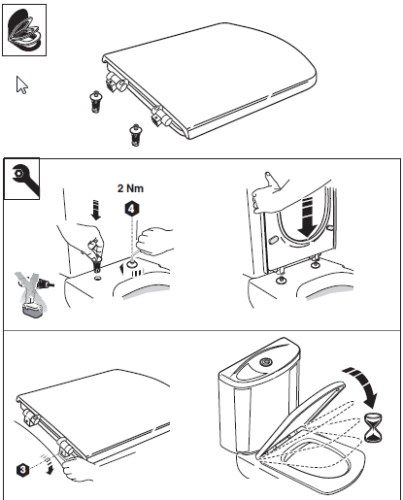 2 Nm

4

3