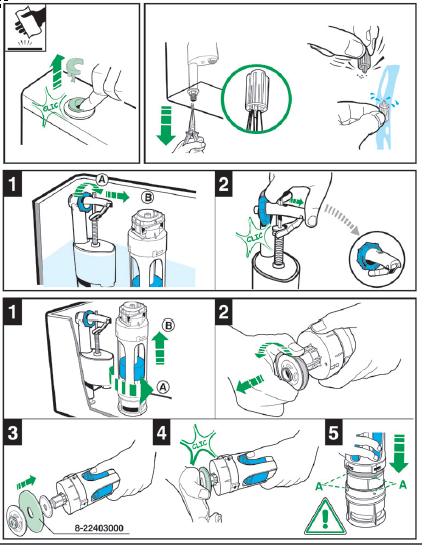 CLIC

1
A
B

2
CLIC

1
B
A

2

3
8-22403000

4
CLIC

5
A
A