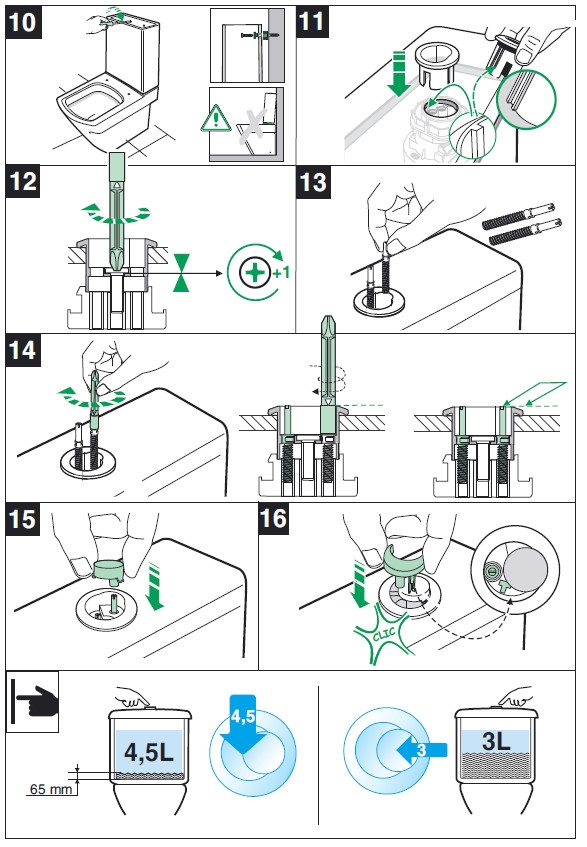 10

11

12

+1

13

14

15

16

CLIC

4,5L

65 mm

4,5

3

3L