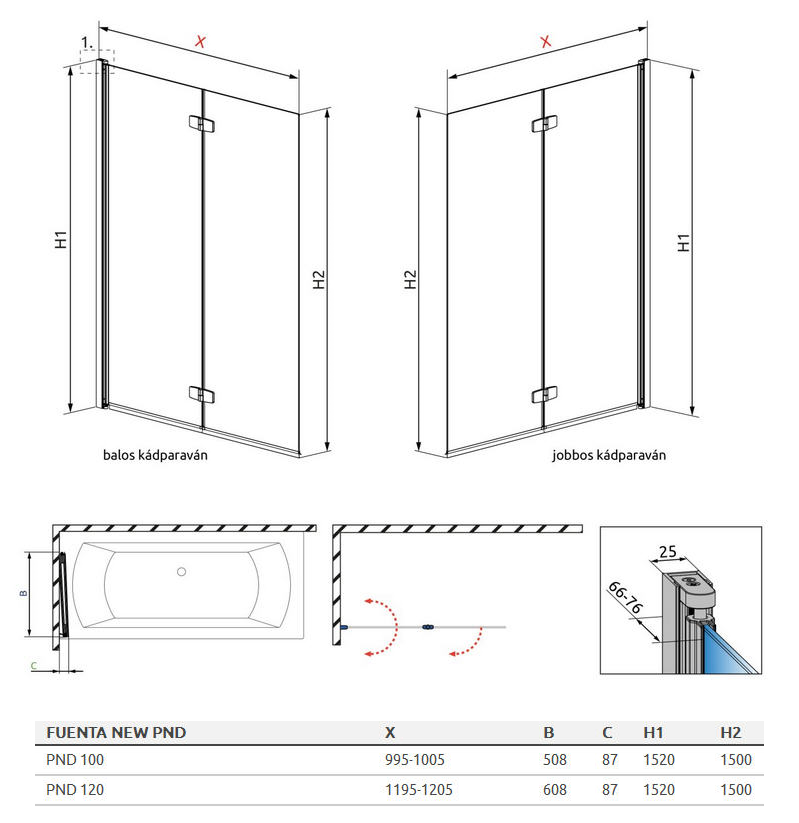 1.

X

H1

H2

balos kádparaván

X

H2

H1

jobbos kádparaván

B

C

25

66-76

| FUENTA NEW PND | X | B | C | H1 | H2 |
|---|---|---|---|---|---|
| PND 100 | 995-1005 | 508 | 87 | 1520 | 1500 |
| PND 120 | 1195-1205 | 608 | 87 | 1520 | 1500 |