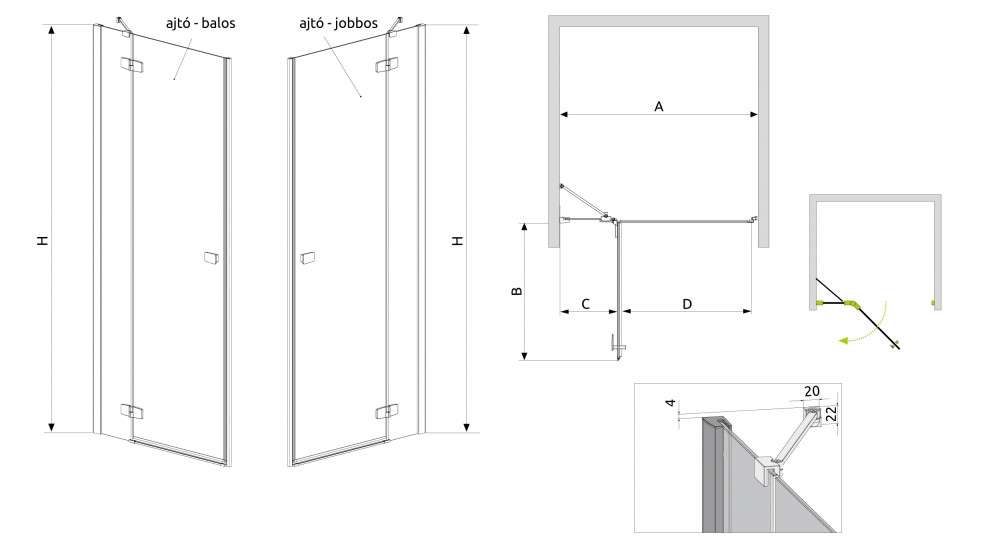 ajtó - balos

ajtó - jobbos

H

H

A

B

C

D

4

20

22