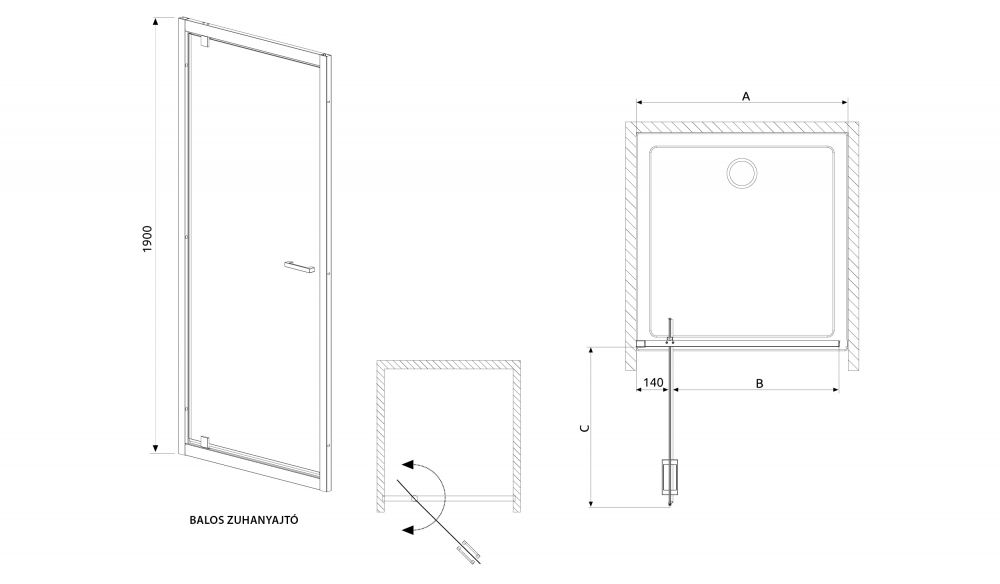 1900

BALOS ZUHANYAJTÓ

A

140

B

C