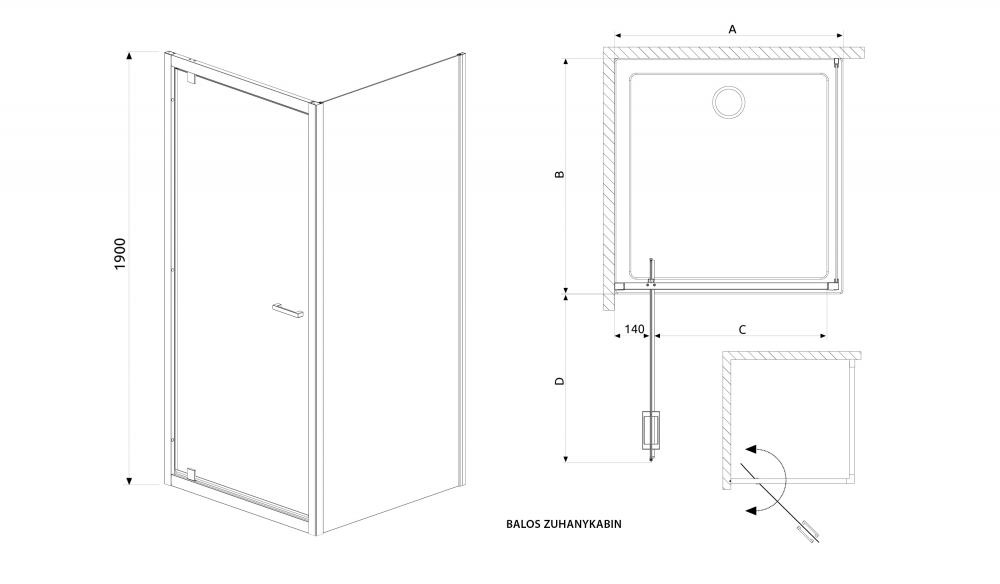 1900

A

B

140

C

D

BALOS ZUHANYKABIN