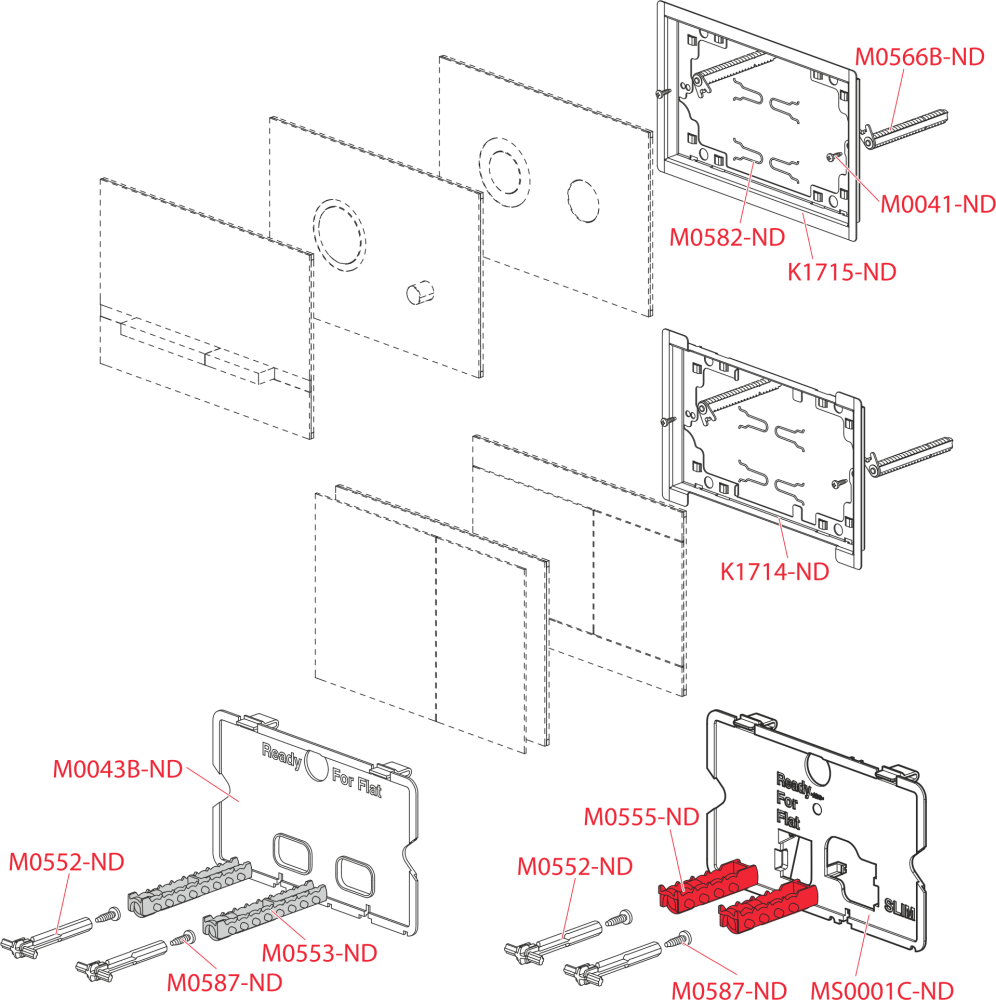 M0566B-ND
M0041-ND
M0582-ND
K1715-ND
K1714-ND
M0043B-ND
Ready For Flat
M0552-ND
M0553-ND
M0587-ND
M0555-ND
Ready For Flat
M0552-ND
SLIM
M0587-ND
MS0001C-ND