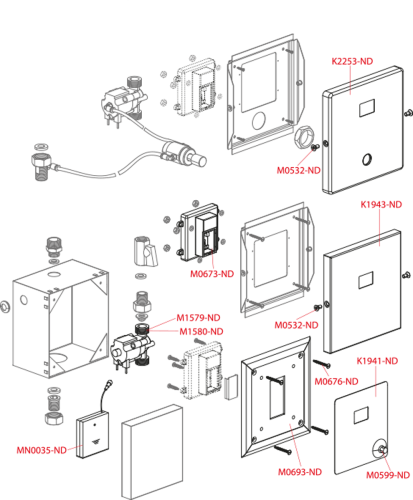 K2253-ND

M0532-ND

K1943-ND

M0673-ND

M0532-ND

M1579-ND

M1580-ND

K1941-ND

M0676-ND

MN0035-ND

M0693-ND

M0599-ND