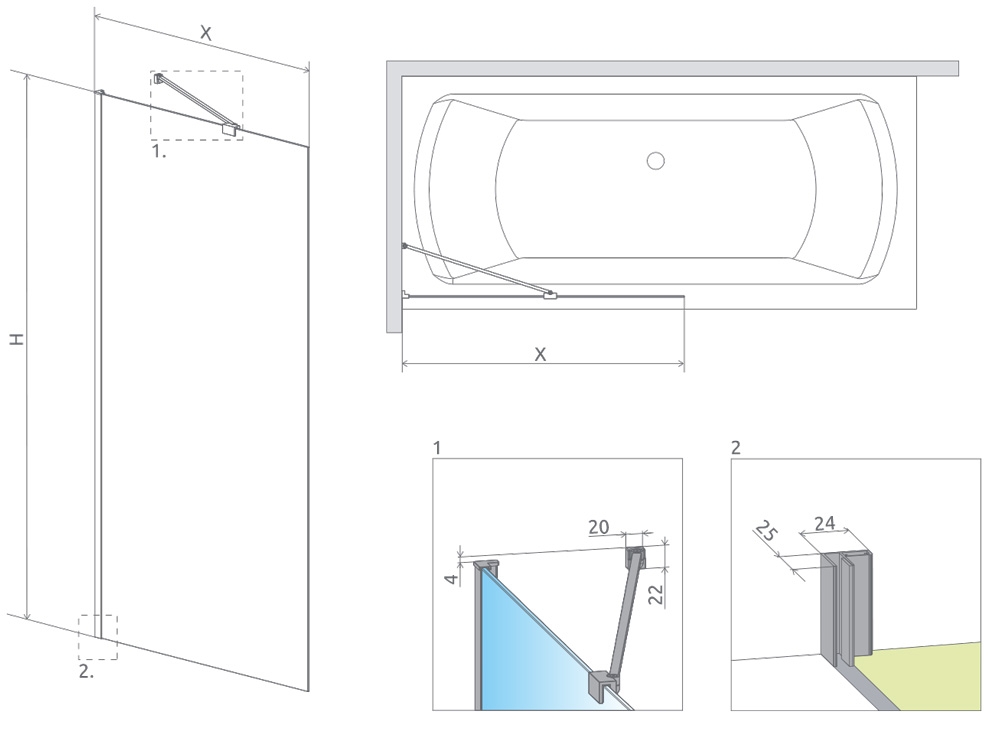 X

1.

H

2.

X

1

20

4

22

2

25

24