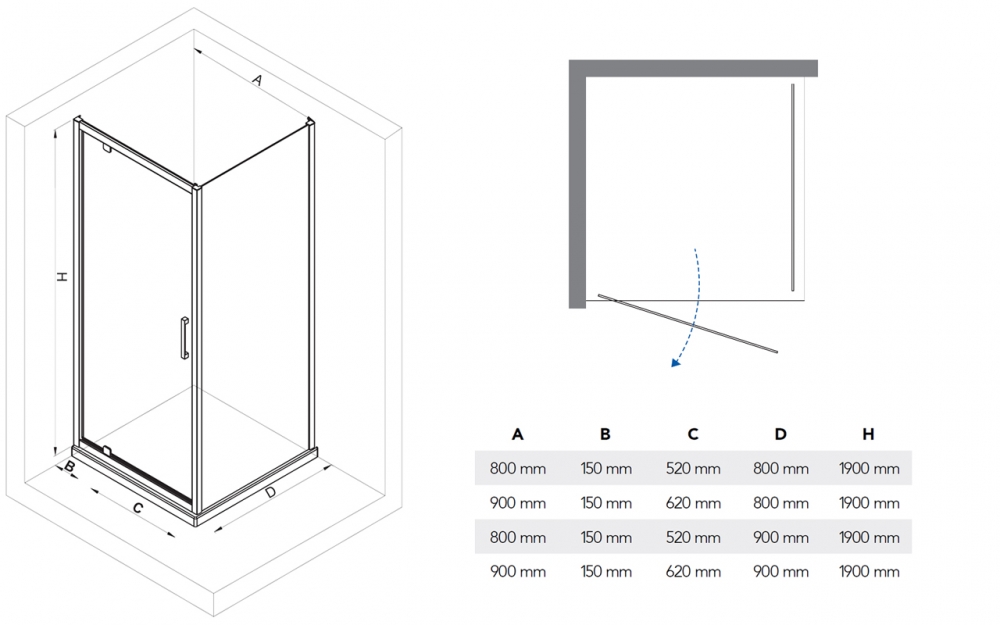 A

H

B

C

D

| A | B | C | D | H |
|---|---|---|---|---|
| 800 mm | 150 mm | 520 mm | 800 mm | 1900 mm |
| 900 mm | 150 mm | 620 mm | 800 mm | 1900 mm |
| 800 mm | 150 mm | 520 mm | 900 mm | 1900 mm |
| 900 mm | 150 mm | 620 mm | 900 mm | 1900 mm |