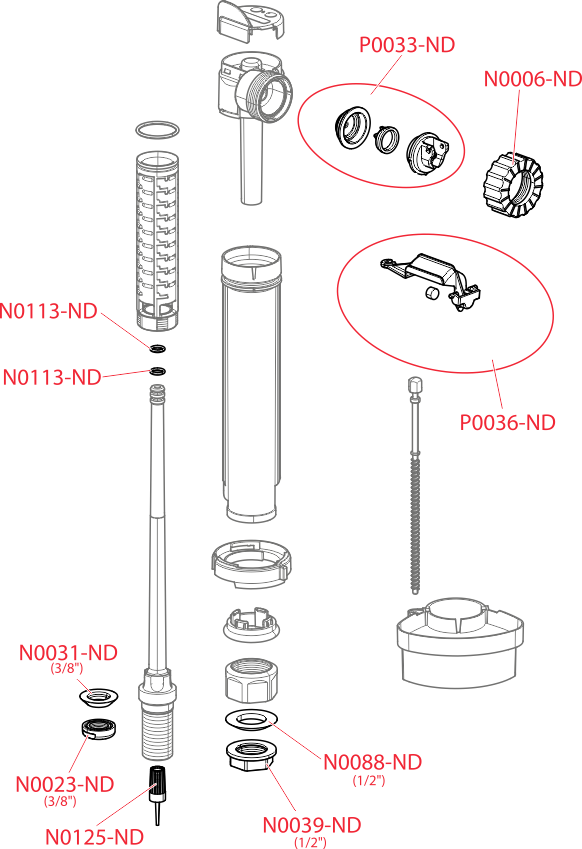 P0033-ND

N0006-ND

N0113-ND

N0113-ND

P0036-ND

N0031-ND
(3/8")

N0023-ND
(3/8")

N0125-ND

N0088-ND
(1/2")

N0039-ND
(1/2")