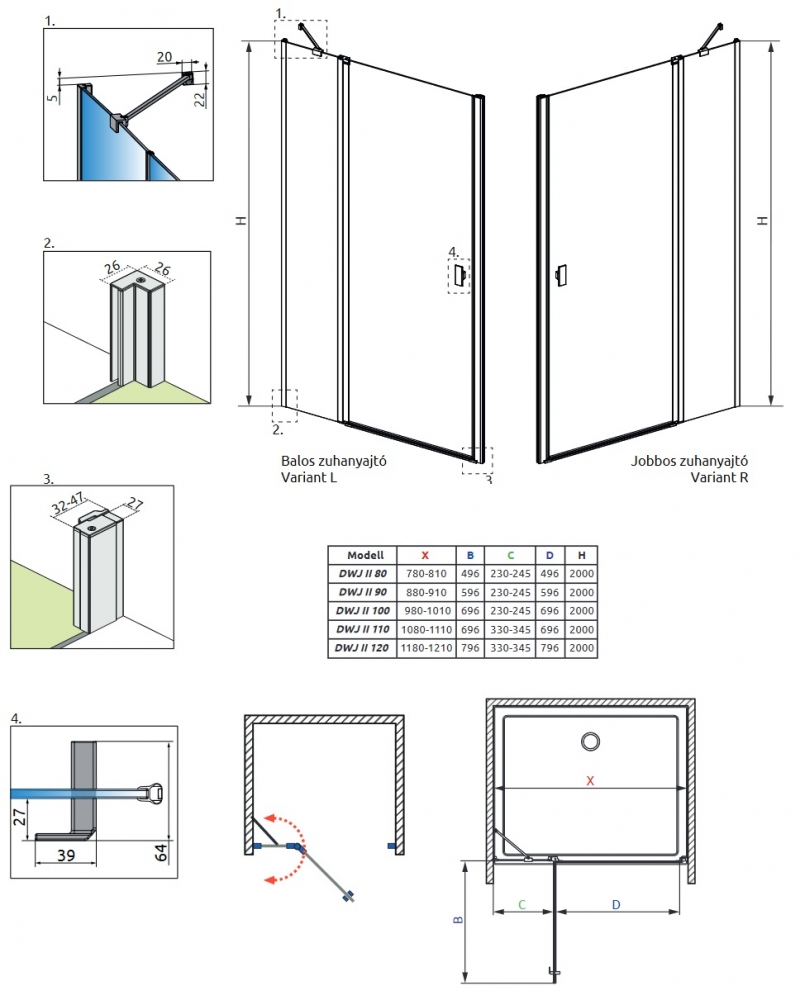 1.

20

5

22

2.

26

26

3.

32-47

27

4.

27

39

64

1.

H

4.

2.

3

Balos zuhanyajtó
Variant L

H

Jobbos zuhanyajtó
Variant R

| Modell | X | B | C | D | H |
|---|---|---|---|---|---|
| DWJ II 80 | 780-810 | 496 | 230-245 | 496 | 2000 |
| DWJ II 90 | 880-910 | 596 | 230-245 | 596 | 2000 |
| DWJ II 100 | 980-1010 | 696 | 230-245 | 696 | 2000 |
| DWJ II 110 | 1080-1110 | 696 | 330-345 | 696 | 2000 |
| DWJ II 120 | 1180-1210 | 796 | 330-345 | 796 | 2000 |

X

B

C

D