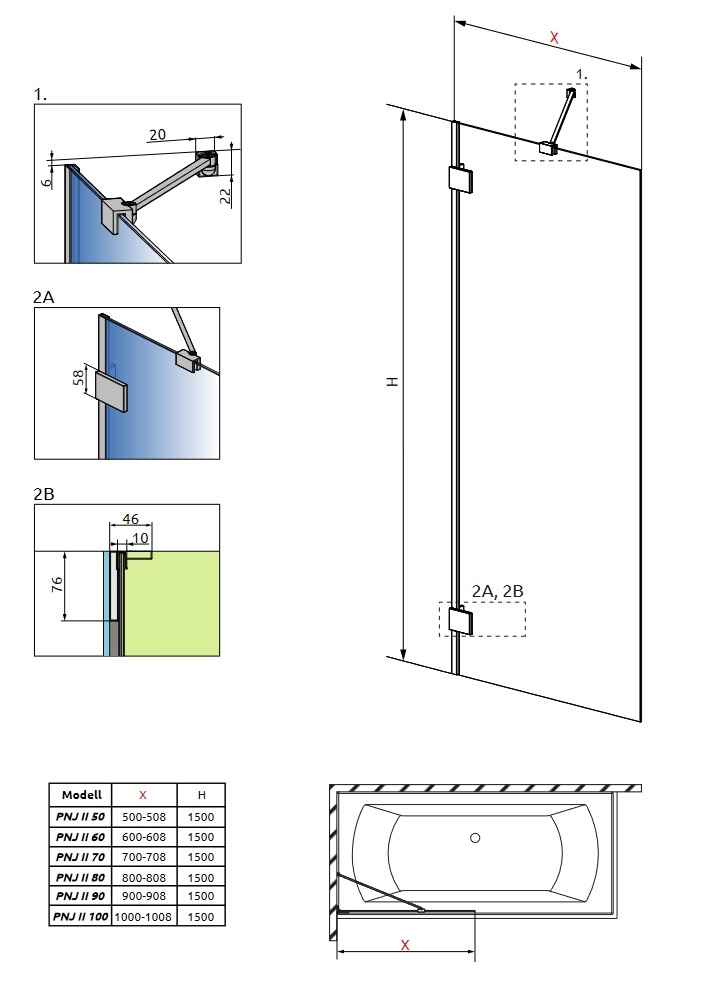 1.

20

6

22

2A

58

2B

46

10

76

X

1.

H

2A, 2B

| Modell | X | H |
|---|---|---|
| PNJ II 50 | 500-508 | 1500 |
| PNJ II 60 | 600-608 | 1500 |
| PNJ II 70 | 700-708 | 1500 |
| PNJ II 80 | 800-808 | 1500 |
| PNJ II 90 | 900-908 | 1500 |
| PNJ II 100 | 1000-1008 | 1500 |

X