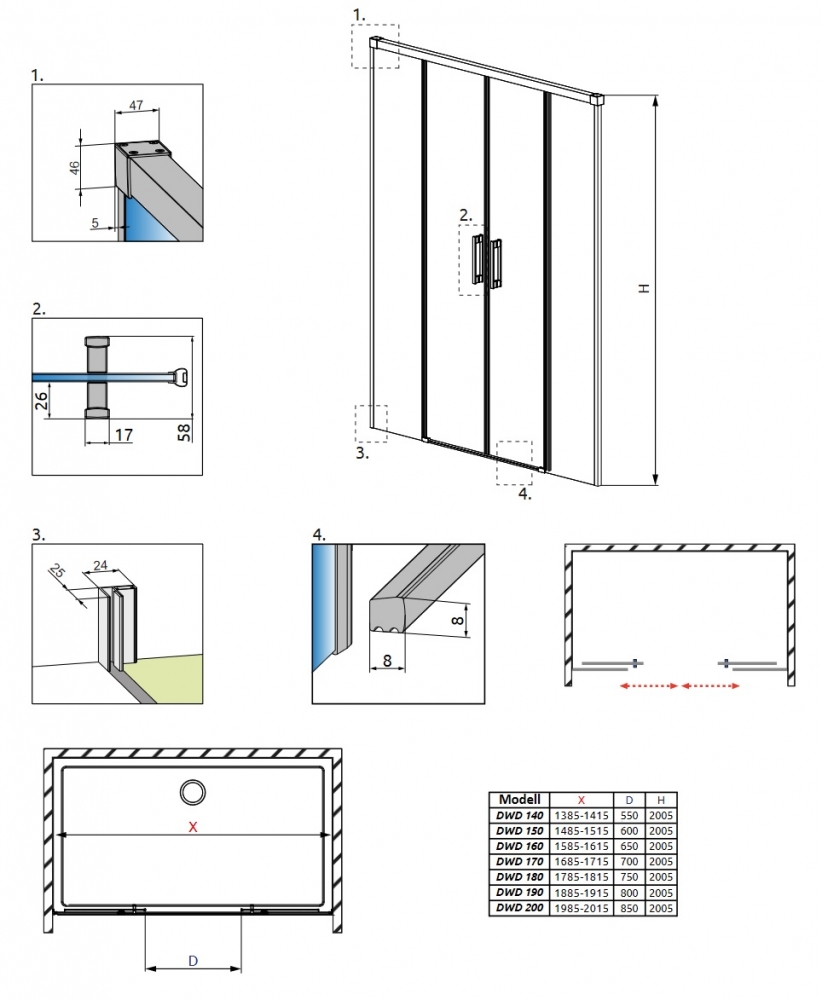 1.

47

46

5

2.

26

17

58

1.

2.

3.

4.

H

3.

25

24

4.

8

8

X

D

| Modell | X | D | H |
|---|---|---|---|
| DWD 140 | 1385-1415 | 550 | 2005 |
| DWD 150 | 1485-1515 | 600 | 2005 |
| DWD 160 | 1585-1615 | 650 | 2005 |
| DWD 170 | 1685-1715 | 700 | 2005 |
| DWD 180 | 1785-1815 | 750 | 2005 |
| DWD 190 | 1885-1915 | 800 | 2005 |
| DWD 200 | 1985-2015 | 850 | 2005 |