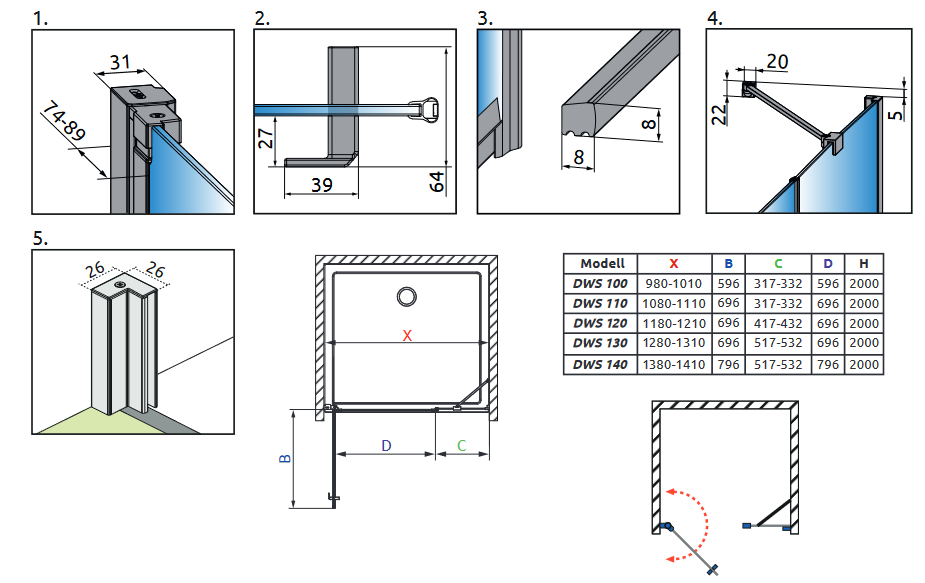 1.
31
74-89

2.
27
39
64

3.
8
8

4.
20
22
5

5.
26
26

X
B
D
C

| Modell | X | B | C | D | H |
|---|---|---|---|---|---|
| DWS 100 | 980-1010 | 596 | 317-332 | 596 | 2000 |
| DWS 110 | 1080-1110 | 696 | 317-332 | 696 | 2000 |
| DWS 120 | 1180-1210 | 696 | 417-432 | 696 | 2000 |
| DWS 130 | 1280-1310 | 696 | 517-532 | 696 | 2000 |
| DWS 140 | 1380-1410 | 796 | 517-532 | 796 | 2000 |