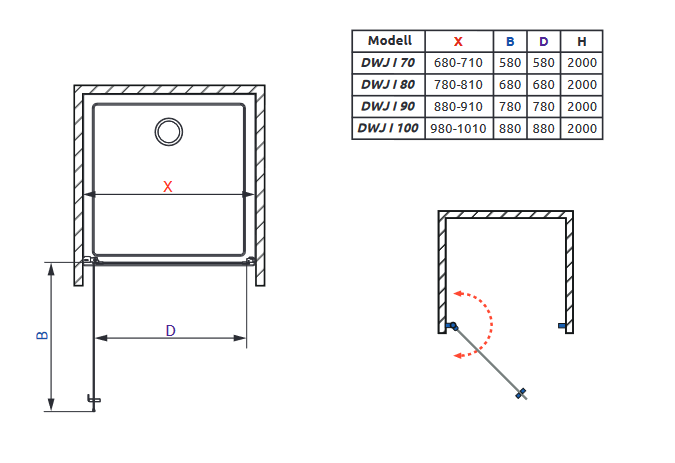 | Modell | X | B | D | H |
|---|---|---|---|---|
| DWJ I 70 | 680-710 | 580 | 580 | 2000 |
| DWJ I 80 | 780-810 | 680 | 680 | 2000 |
| DWJ I 90 | 880-910 | 780 | 780 | 2000 |
| DWJ I 100 | 980-1010 | 880 | 880 | 2000 |

X

B

D