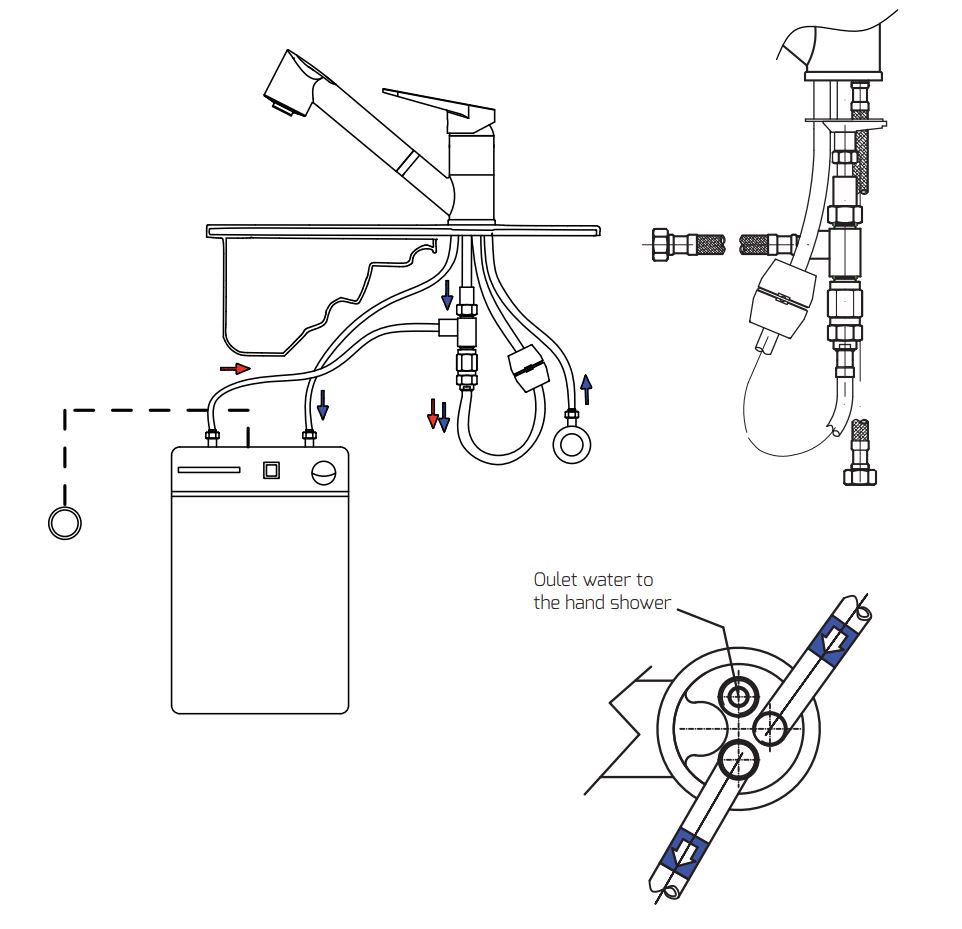 Oulet water to the hand shower