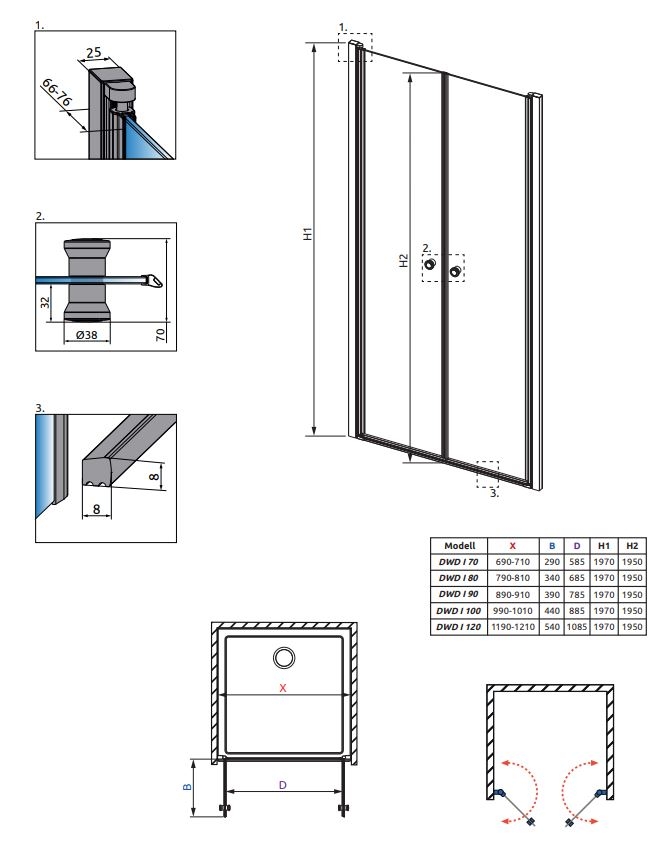 1.

25

66-76

2.

32

Ø38

70

3.

8

8

1.

H1

H2

2.

3.

| Modell | X | B | D | H1 | H2 |
|---|---|---|---|---|---|
| DWD I 70 | 690-710 | 290 | 585 | 1970 | 1950 |
| DWD I 80 | 790-810 | 340 | 685 | 1970 | 1950 |
| DWD I 90 | 890-910 | 390 | 785 | 1970 | 1950 |
| DWD I 100 | 990-1010 | 440 | 885 | 1970 | 1950 |
| DWD I 120 | 1190-1210 | 540 | 1085 | 1970 | 1950 |

X

B

D