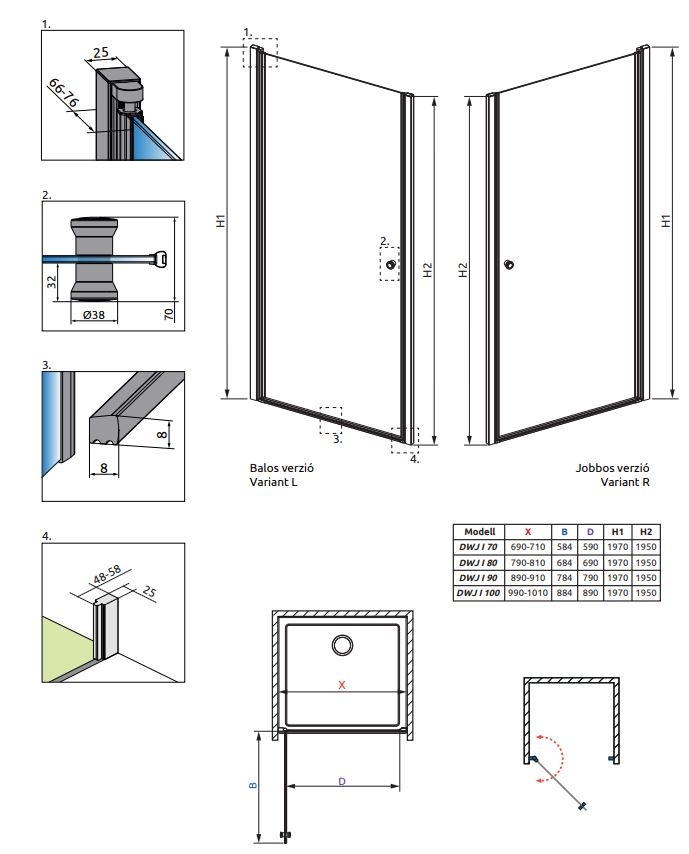 1.

25

66-76

2.

32

Ø38

70

3.

8

8

4.

48-58

25

1.

H1

2.

H2

3.

4.

Balos verzió
Variant L

H2

H1

Jobbos verzió
Variant R

| Modell | X | B | D | H1 | H2 |
|---|---|---|---|---|---|
| DWJ I 70 | 690-710 | 584 | 590 | 1970 | 1950 |
| DWJ I 80 | 790-810 | 684 | 690 | 1970 | 1950 |
| DWJ I 90 | 890-910 | 784 | 790 | 1970 | 1950 |
| DWJ I 100 | 990-1010 | 884 | 890 | 1970 | 1950 |

X

B

D