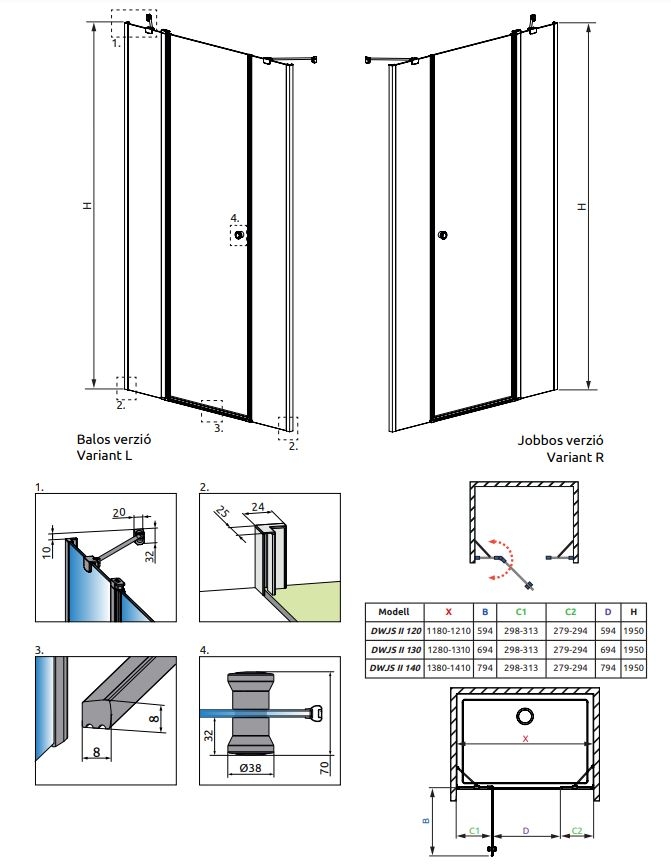 1.

H

4.

2.

3.

2.

H

Balos verzió
Variant L

Jobbos verzió
Variant R

1.

20

10

32

2.

25

24

3.

8

8

4.

32

Ø38

70

| Modell | X | B | C1 | C2 | D | H |
|---|---|---|---|---|---|---|
| DWJS II 120 | 1180-1210 | 594 | 298-313 | 279-294 | 594 | 1950 |
| DWJS II 130 | 1280-1310 | 694 | 298-313 | 279-294 | 694 | 1950 |
| DWJS II 140 | 1380-1410 | 794 | 298-313 | 279-294 | 794 | 1950 |

X

B

C1

D

C2