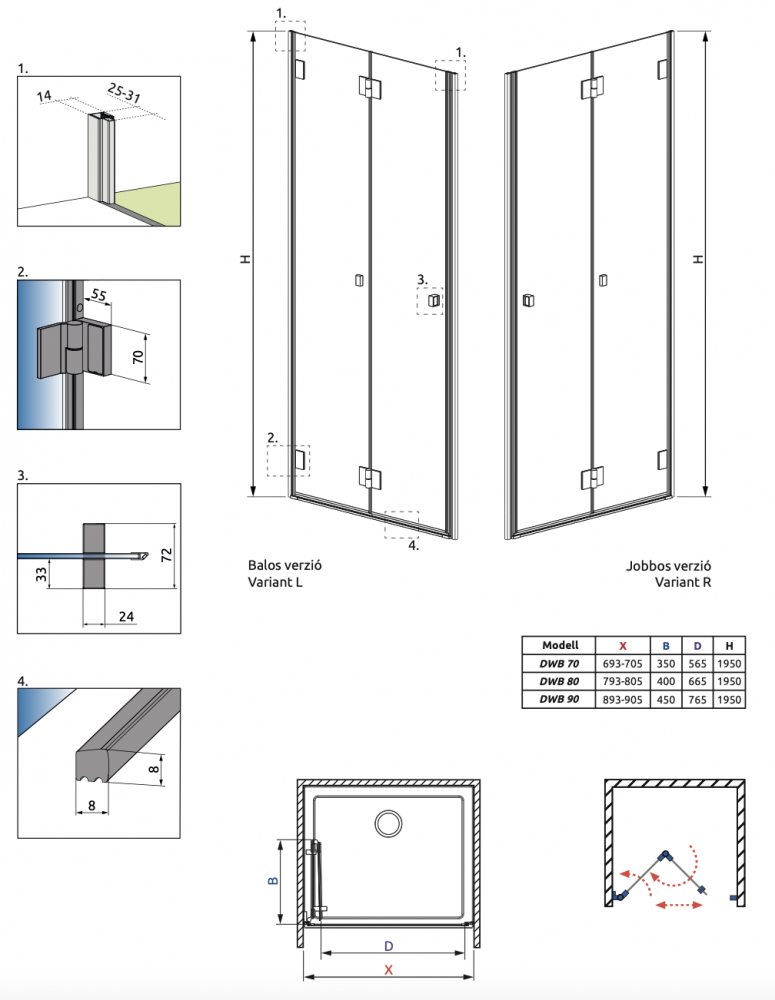 1.

14

25-31

2.

55

0

70

3.

33

72

24

4.

8

8

1.

1.

H

3.

2.

4.

H

Balos verzió
Variant L

Jobbos verzió
Variant R

| Modell | X | B | D | H |
|---|---|---|---|---|
| DWB 70 | 693-705 | 350 | 565 | 1950 |
| DWB 80 | 793-805 | 400 | 665 | 1950 |
| DWB 90 | 893-905 | 450 | 765 | 1950 |

B

D

X