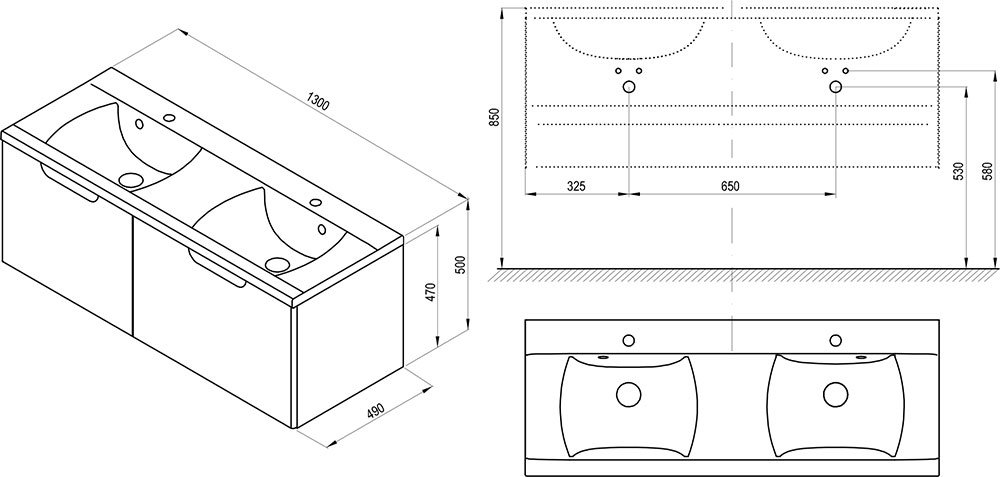 1300

500

470

490

850

325

650

530

580