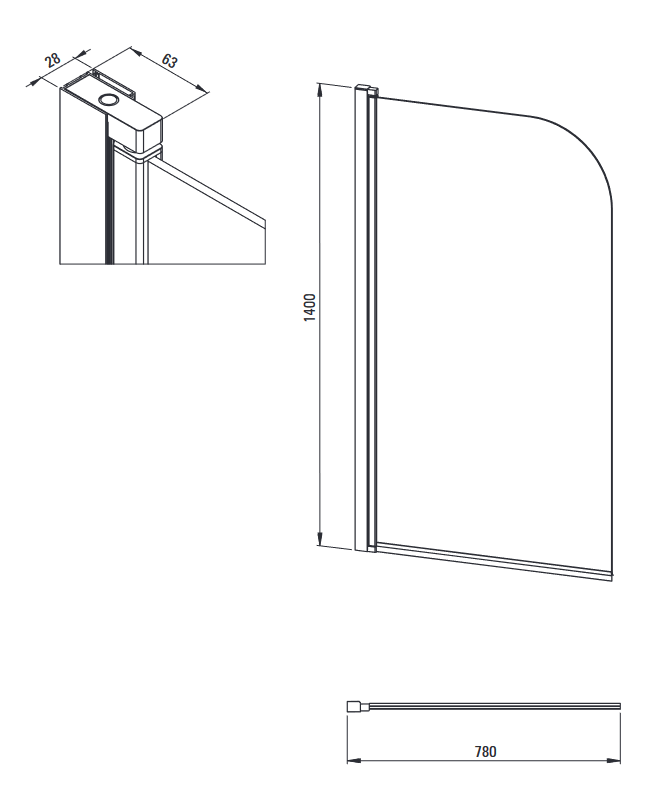 28
63
1400
780