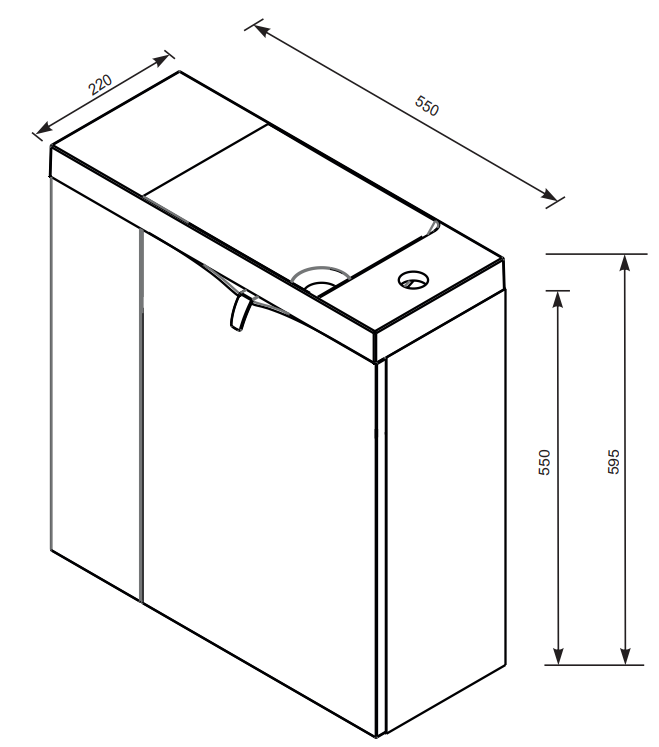 220

550

550

595