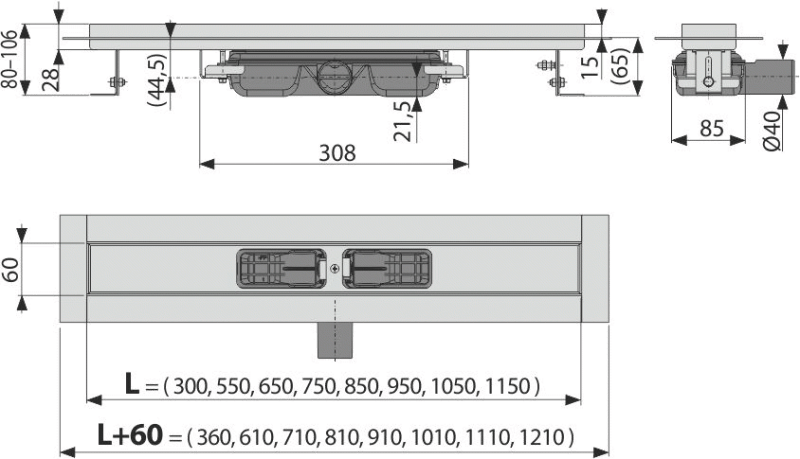 80–106
28
(44,5)
21,5
308
15
(65)
85
Ø40
60
L = ( 300, 550, 650, 750, 850, 950, 1050, 1150 )
L+60 = ( 360, 610, 710, 810, 910, 1010, 1110, 1210 )