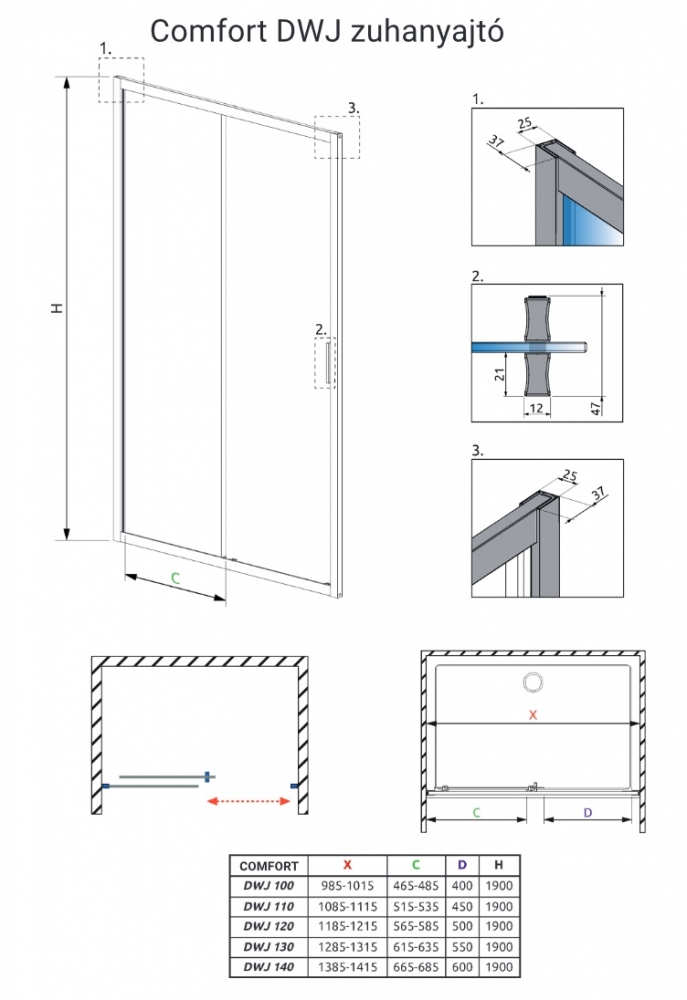 Comfort DWJ zuhanyajtó

1.

3.

H

2.

C

1.

25

37

2.

21

12

47

3.

25

37

X

C

D

| COMFORT | X | C | D | H |
|---|---|---|---|---|
| DWJ 100 | 985-1015 | 465-485 | 400 | 1900 |
| DWJ 110 | 1085-1115 | 515-535 | 450 | 1900 |
| DWJ 120 | 1185-1215 | 565-585 | 500 | 1900 |
| DWJ 130 | 1285-1315 | 615-635 | 550 | 1900 |
| DWJ 140 | 1385-1415 | 665-685 | 600 | 1900 |