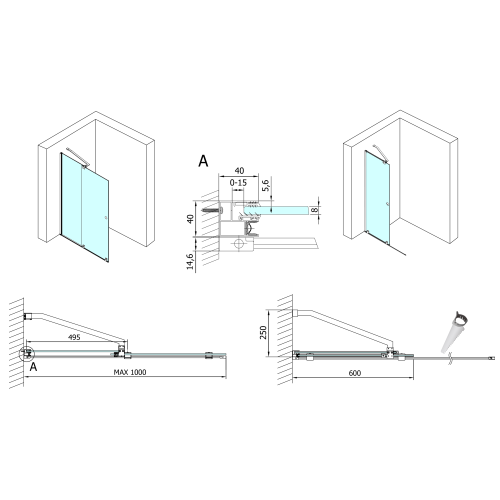 A

40

0-15

5,6

8

40

14,6

495

A

MAX 1000

250

600