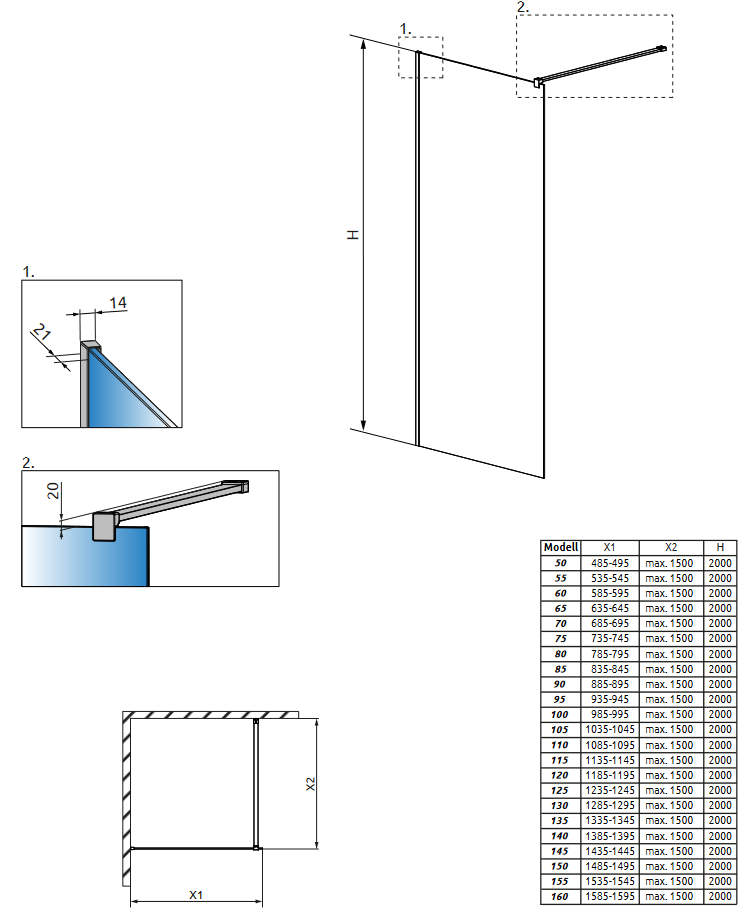 1.

2.

H

1.

14

21

2.

20

X2

X1

| Modell | X1 | X2 | H |
|---|---|---|---|
| 50 | 485-495 | max. 1500 | 2000 |
| 55 | 535-545 | max. 1500 | 2000 |
| 60 | 585-595 | max. 1500 | 2000 |
| 65 | 635-645 | max. 1500 | 2000 |
| 70 | 685-695 | max. 1500 | 2000 |
| 75 | 735-745 | max. 1500 | 2000 |
| 80 | 785-795 | max. 1500 | 2000 |
| 85 | 835-845 | max. 1500 | 2000 |
| 90 | 885-895 | max. 1500 | 2000 |
| 95 | 935-945 | max. 1500 | 2000 |
| 100 | 985-995 | max. 1500 | 2000 |
| 105 | 1035-1045 | max. 1500 | 2000 |
| 110 | 1085-1095 | max. 1500 | 2000 |
| 115 | 1135-1145 | max. 1500 | 2000 |
| 120 | 1185-1195 | max. 1500 | 2000 |
| 125 | 1235-1245 | max. 1500 | 2000 |
| 130 | 1285-1295 | max. 1500 | 2000 |
| 135 | 1335-1345 | max. 1500 | 2000 |
| 140 | 1385-1395 | max. 1500 | 2000 |
| 145 | 1435-1445 | max. 1500 | 2000 |
| 150 | 1485-1495 | max. 1500 | 2000 |
| 155 | 1535-1545 | max. 1500 | 2000 |
| 160 | 1585-1595 | max. 1500 | 2000 |