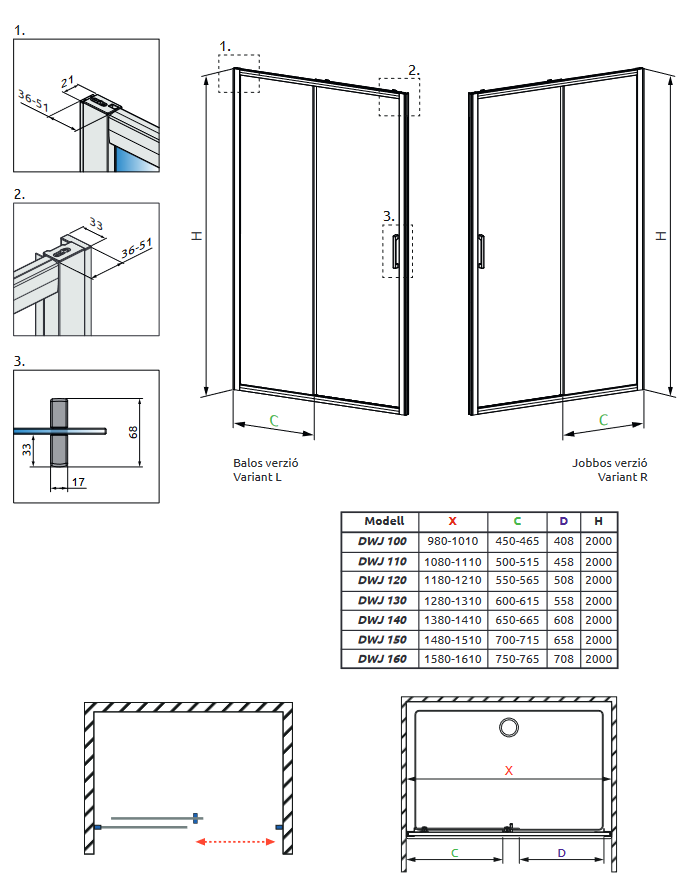 1.

21

36-51

2.

33

36-51

3.

68

33

17

1.

2.

3.

H

C

Balos verzió
Variant L

H

C

Jobbos verzió
Variant R

| Modell | X | C | D | H |
|---|---|---|---|---|
| DWJ 100 | 980-1010 | 450-465 | 408 | 2000 |
| DWJ 110 | 1080-1110 | 500-515 | 458 | 2000 |
| DWJ 120 | 1180-1210 | 550-565 | 508 | 2000 |
| DWJ 130 | 1280-1310 | 600-615 | 558 | 2000 |
| DWJ 140 | 1380-1410 | 650-665 | 608 | 2000 |
| DWJ 150 | 1480-1510 | 700-715 | 658 | 2000 |
| DWJ 160 | 1580-1610 | 750-765 | 708 | 2000 |

X

C

D