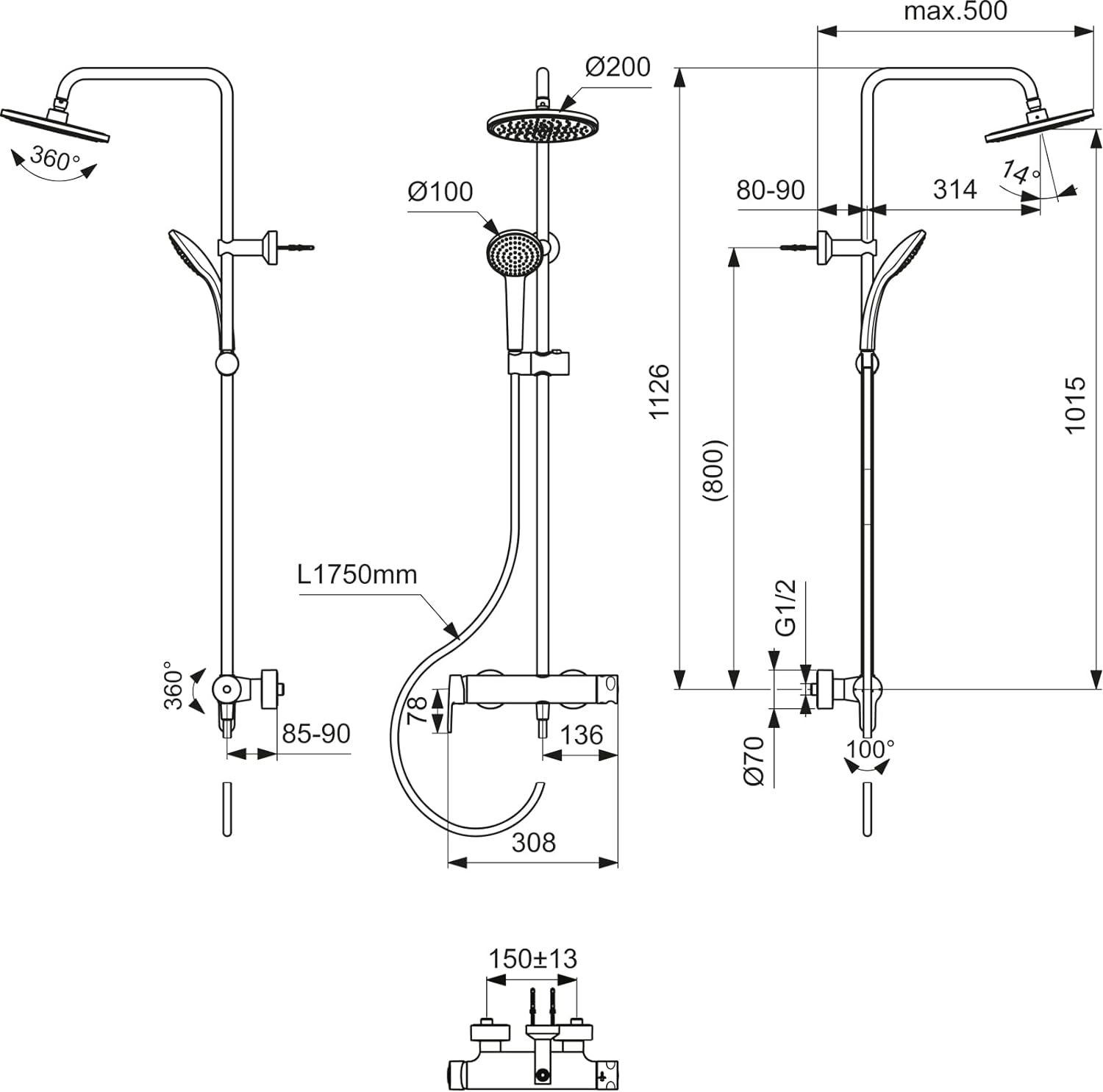 360°

360°

85-90

Ø200

Ø100

L1750mm

78

136

308

max.500

80-90

314

14°

1126

(800)

1015

G1/2

Ø70

100°

150±13