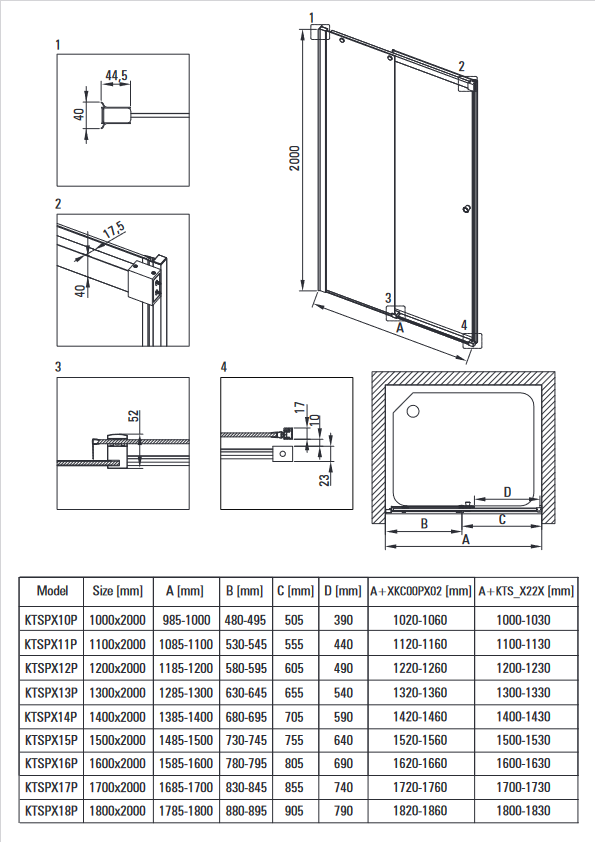 1
44,5
40

2
17,5
40

3
52

4
17
10
23

1
2
2000
3
A
4

D
B
C
A

| Model | Size [mm] | A [mm] | B [mm] | C [mm] | D [mm] | A+XKC00PX02 [mm] | A+KTS_X22X [mm] |
|---|---|---|---|---|---|---|---|
| KTSPX10P | 1000x2000 | 985-1000 | 480-495 | 505 | 390 | 1020-1060 | 1000-1030 |
| KTSPX11P | 1100x2000 | 1085-1100 | 530-545 | 555 | 440 | 1120-1160 | 1100-1130 |
| KTSPX12P | 1200x2000 | 1185-1200 | 580-595 | 605 | 490 | 1220-1260 | 1200-1230 |
| KTSPX13P | 1300x2000 | 1285-1300 | 630-645 | 655 | 540 | 1320-1360 | 1300-1330 |
| KTSPX14P | 1400x2000 | 1385-1400 | 680-695 | 705 | 590 | 1420-1460 | 1400-1430 |
| KTSPX15P | 1500x2000 | 1485-1500 | 730-745 | 755 | 640 | 1520-1560 | 1500-1530 |
| KTSPX16P | 1600x2000 | 1585-1600 | 780-795 | 805 | 690 | 1620-1660 | 1600-1630 |
| KTSPX17P | 1700x2000 | 1685-1700 | 830-845 | 855 | 740 | 1720-1760 | 1700-1730 |
| KTSPX18P | 1800x2000 | 1785-1800 | 880-895 | 905 | 790 | 1820-1860 | 1800-1830 |