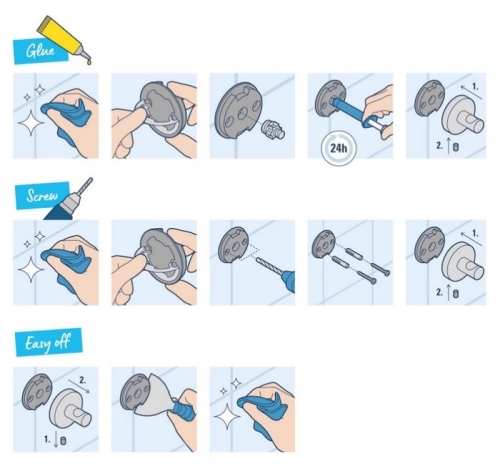 Glue

24h

1.

2.

Screw

1.

2.

Easy off

2.

1.