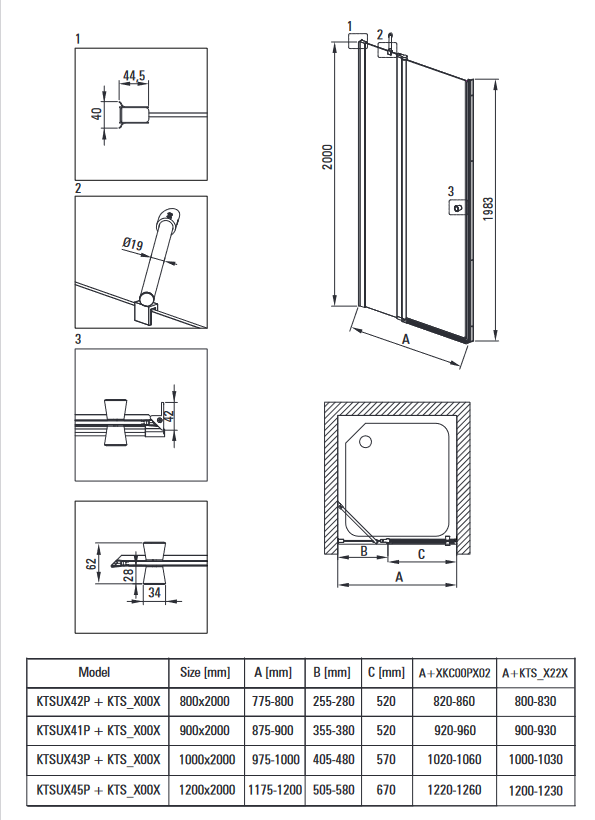 1

44,5

40

2

Ø19

3

42

62

28

34

1 2

2000

3

1983

A

B C

A

| Model | Size [mm] | A [mm] | B [mm] | C [mm] | A+XKC00PX02 | A+KTS_X22X |
|---|---|---|---|---|---|---|
| KTSUX42P + KTS_X00X | 800x2000 | 775-800 | 255-280 | 520 | 820-860 | 800-830 |
| KTSUX41P + KTS_X00X | 900x2000 | 875-900 | 355-380 | 520 | 920-960 | 900-930 |
| KTSUX43P + KTS_X00X | 1000x2000 | 975-1000 | 405-480 | 570 | 1020-1060 | 1000-1030 |
| KTSUX45P + KTS_X00X | 1200x2000 | 1175-1200 | 505-580 | 670 | 1220-1260 | 1200-1230 |