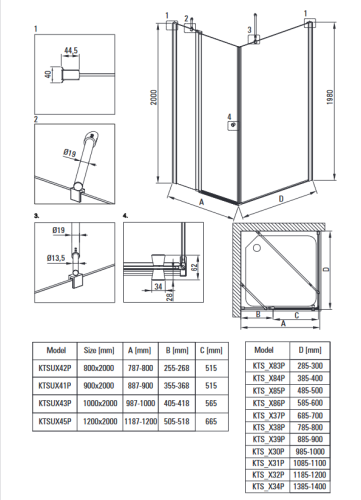 1

44,5

40

2

Ø19

3.

Ø19

Ø13,5

4.

62

34

28

1

2

3

1

2000

1980

4

A

D

D

B

C

A

| Model | Size [mm] | A [mm] | B [mm] | C [mm] |
|---|---|---|---|---|
| KTSUX42P | 800x2000 | 787-800 | 255-268 | 515 |
| KTSUX41P | 900x2000 | 887-900 | 355-368 | 515 |
| KTSUX43P | 1000x2000 | 987-1000 | 405-418 | 565 |
| KTSUX45P | 1200x2000 | 1187-1200 | 505-518 | 665 |

| Model | D [mm] |
|---|---|
| KTS_X83P | 285-300 |
| KTS_X84P | 385-400 |
| KTS_X85P | 485-500 |
| KTS_X86P | 585-600 |
| KTS_X37P | 685-700 |
| KTS_X38P | 785-800 |
| KTS_X39P | 885-900 |
| KTS_X30P | 985-1000 |
| KTS_X31P | 1085-1100 |
| KTS_X32P | 1185-1200 |
| KTS_X34P | 1385-1400 |