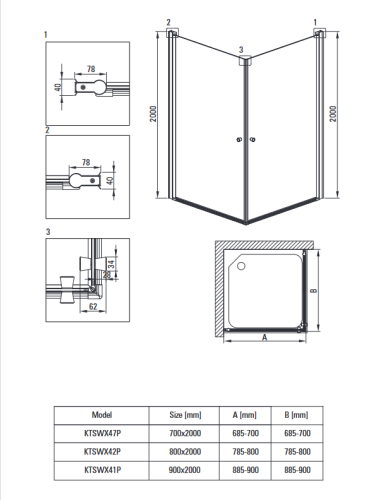 1

78

40

2

78

40

3

34

28

62

2

1

3

2000

2000

B

A

| Model | Size [mm] | A [mm] | B [mm] |
|---|---|---|---|
| KTSWX47P | 700x2000 | 685-700 | 685-700 |
| KTSWX42P | 800x2000 | 785-800 | 785-800 |
| KTSWX41P | 900x2000 | 885-900 | 885-900 |