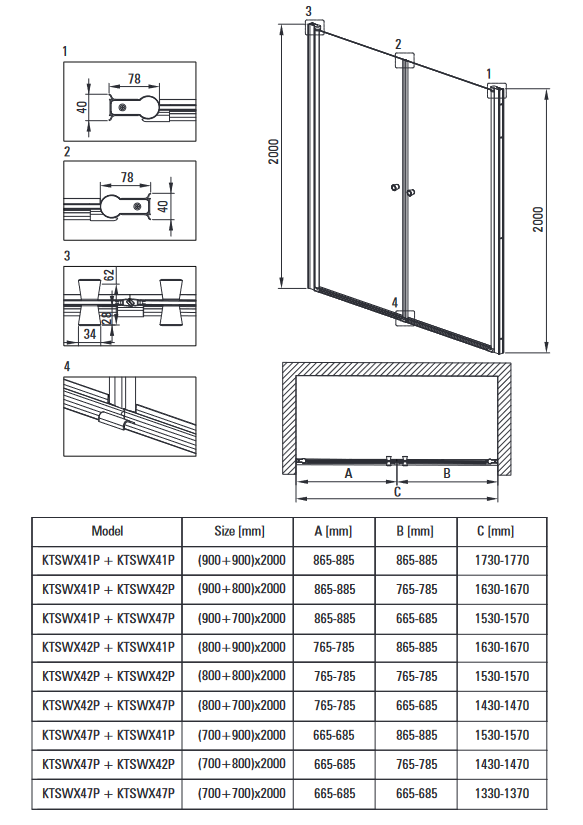 1
78
40

2
78
40

3
62
28
34

4

3
2
1
2000
2000
4

A
B
C

| Model | Size [mm] | A [mm] | B [mm] | C [mm] |
|---|---|---|---|---|
| KTSWX41P + KTSWX41P | (900+900)x2000 | 865-885 | 865-885 | 1730-1770 |
| KTSWX41P + KTSWX42P | (900+800)x2000 | 865-885 | 765-785 | 1630-1670 |
| KTSWX41P + KTSWX47P | (900+700)x2000 | 865-885 | 665-685 | 1530-1570 |
| KTSWX42P + KTSWX41P | (800+900)x2000 | 765-785 | 865-885 | 1630-1670 |
| KTSWX42P + KTSWX42P | (800+800)x2000 | 765-785 | 765-785 | 1530-1570 |
| KTSWX42P + KTSWX47P | (800+700)x2000 | 765-785 | 665-685 | 1430-1470 |
| KTSWX47P + KTSWX41P | (700+900)x2000 | 665-685 | 865-885 | 1530-1570 |
| KTSWX47P + KTSWX42P | (700+800)x2000 | 665-685 | 765-785 | 1430-1470 |
| KTSWX47P + KTSWX47P | (700+700)x2000 | 665-685 | 665-685 | 1330-1370 |