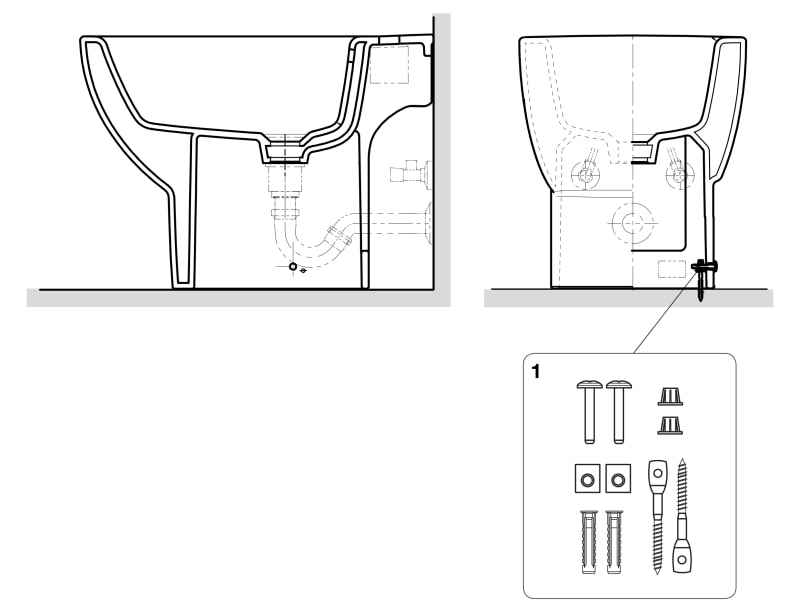 1