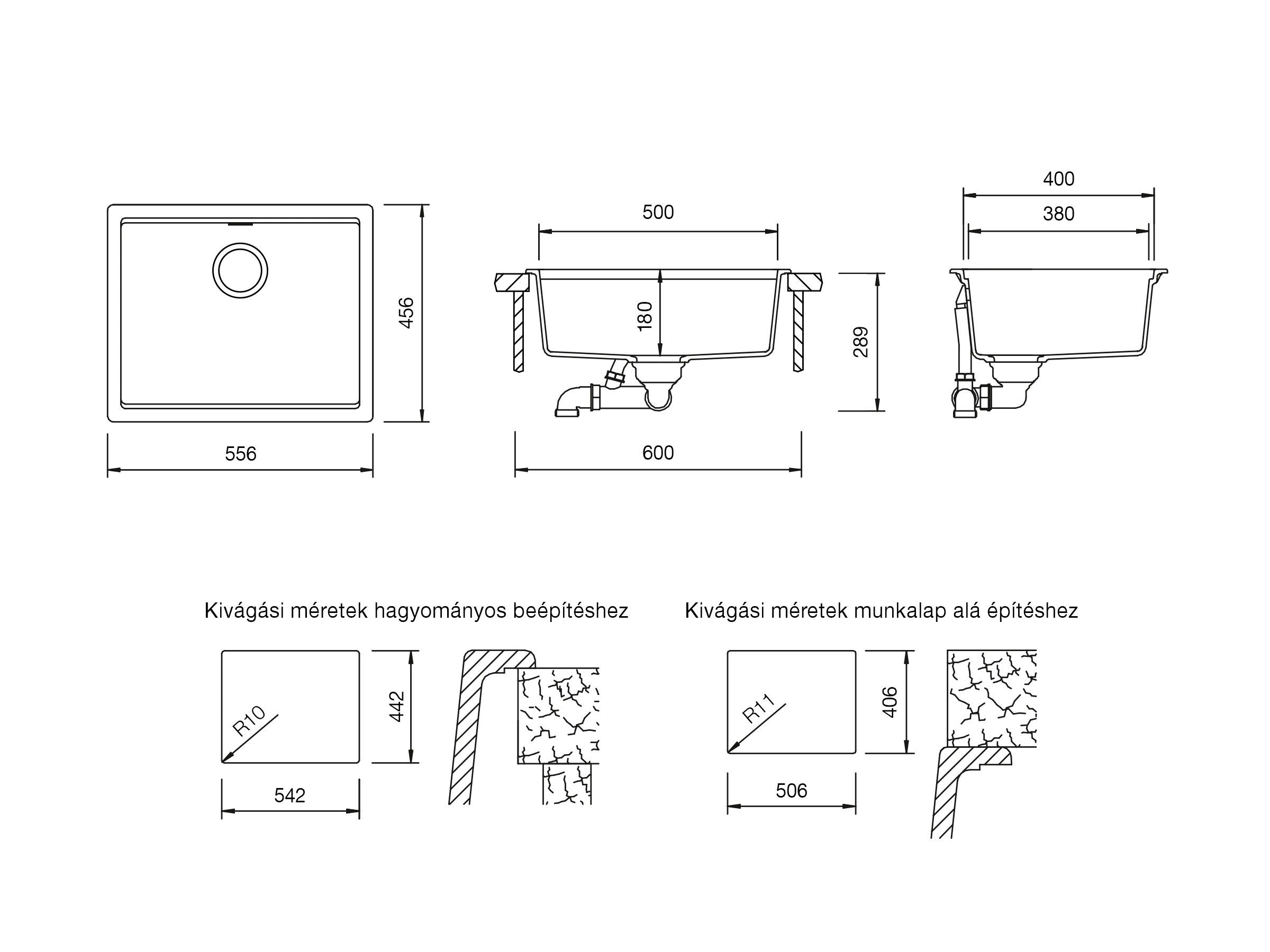 456

556

500

180

289

600

400

380

Kivágási méretek hagyományos beépítéshez

R10

442

542

Kivágási méretek munkalap alá építéshez

R11

406

506