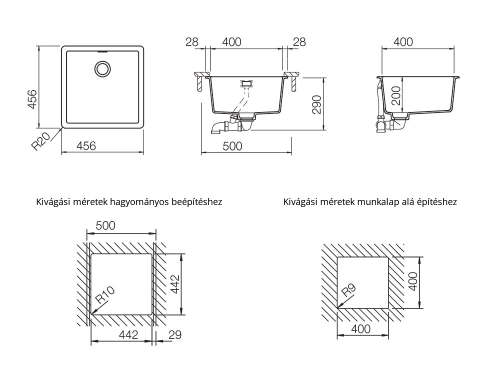 456
R20
456
28
400
28
290
500
400
200

Kivágási méretek hagyományos beépítéshez
500
R10
442
442
29

Kivágási méretek munkalap alá építéshez
R9
400
400