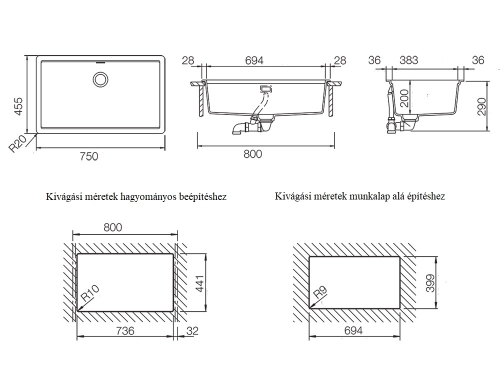 455
R20
750
28
694
28
800
36
383
36
200
290

Kivágási méretek hagyományos beépítéshez

Kivágási méretek munkalap alá építéshez

800
R10
441
736
32

R9
399
694