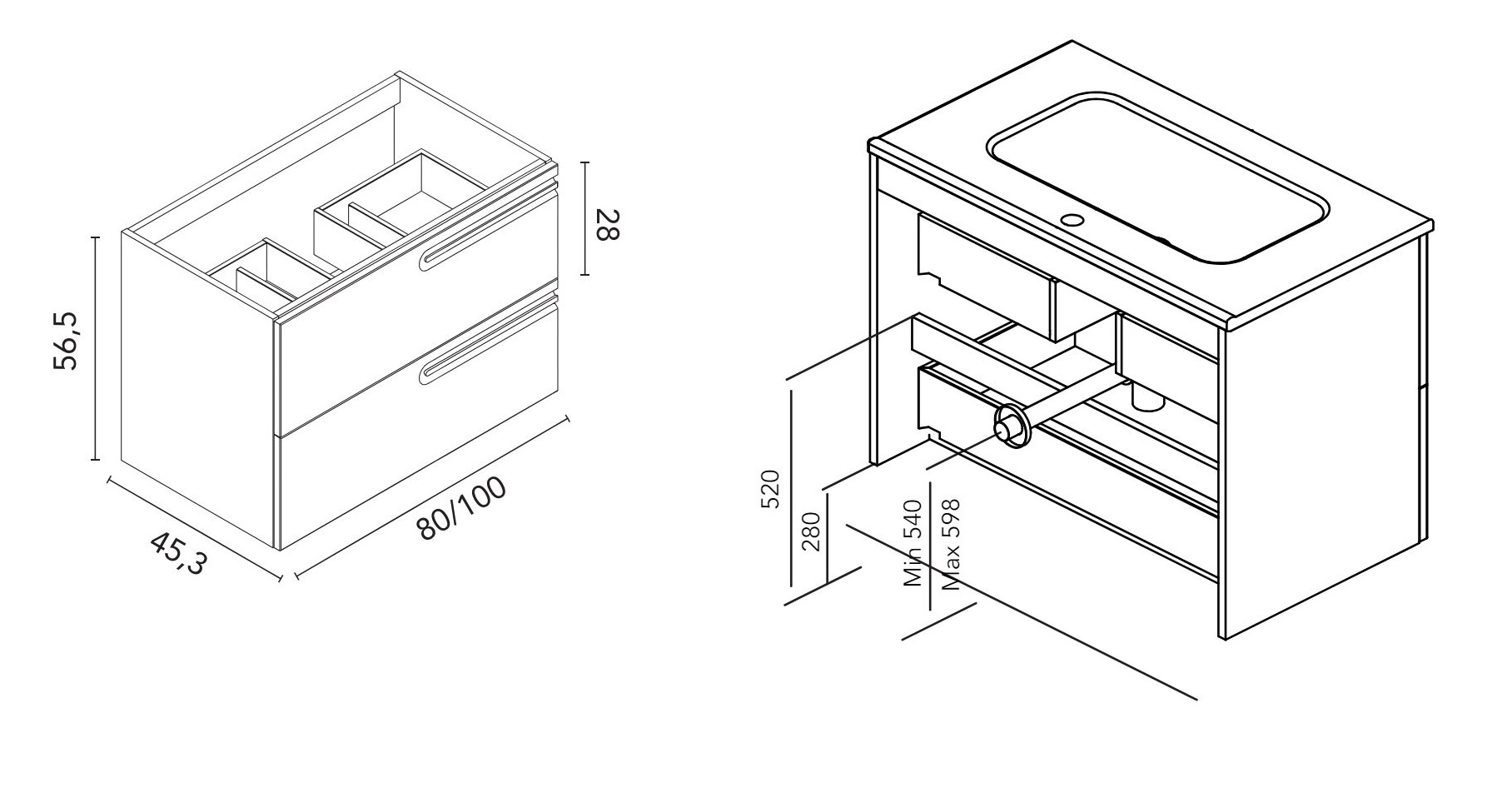 28

56,5

45,3

80/100

520

280

Min 540

Max 598