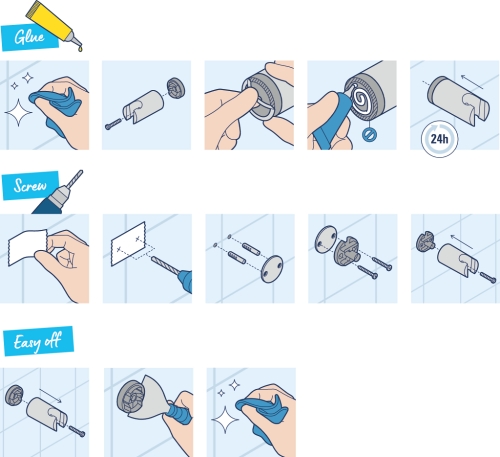 Glue

24h

Screw

Easy off