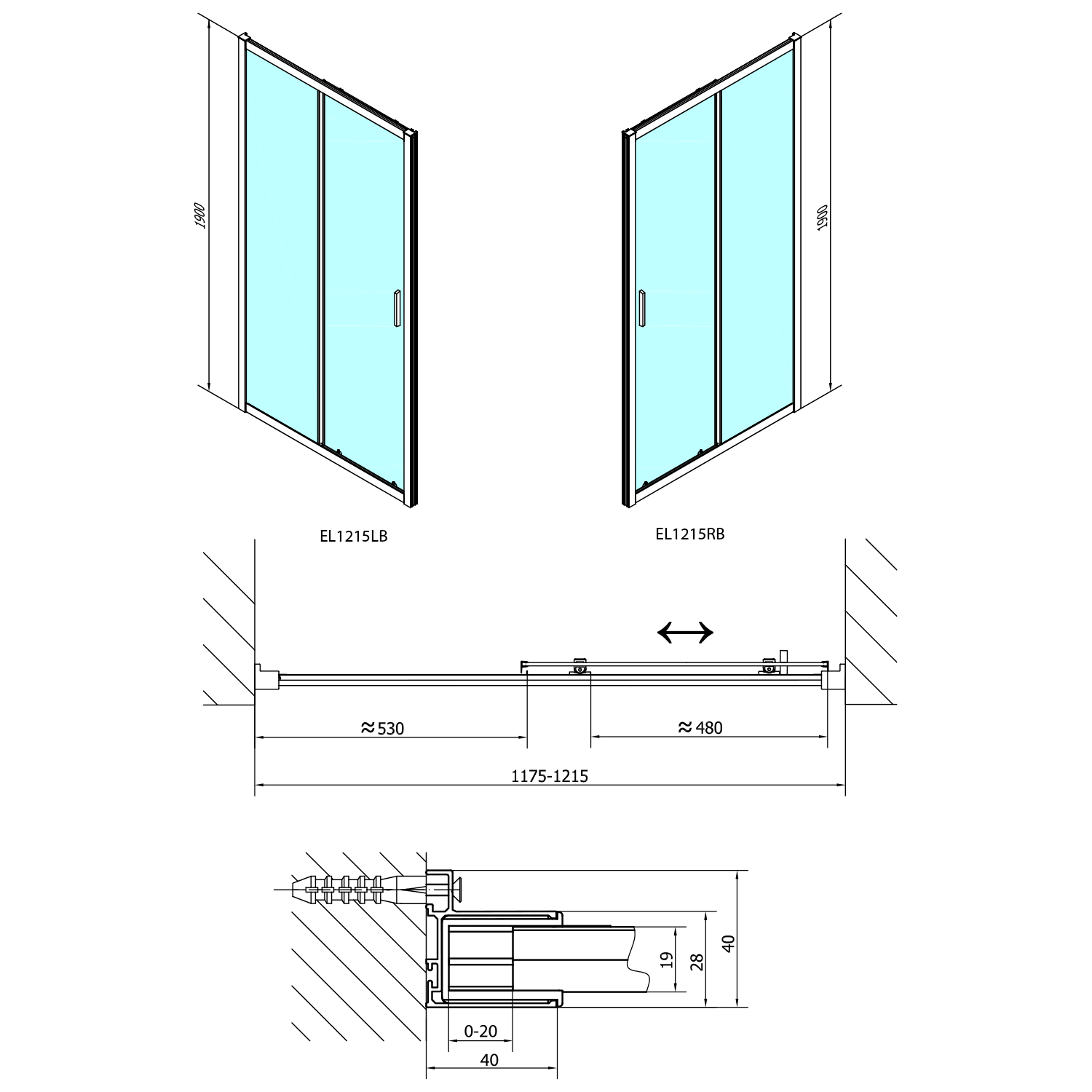 1900

1900

EL1215LB

EL1215RB

≈530

≈480

1175-1215

19

28

40

0-20

40