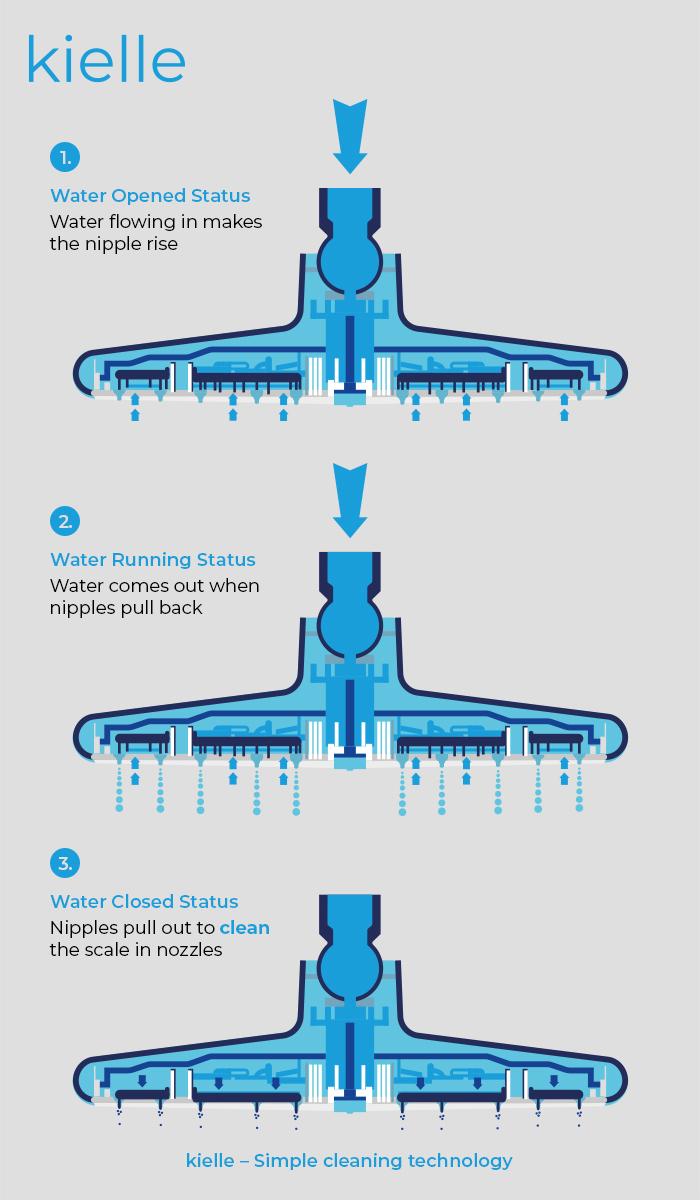 kielle

1.

Water Opened Status
Water flowing in makes the nipple rise

2.

Water Running Status
Water comes out when nipples pull back

3.

Water Closed Status
Nipples pull out to clean the scale in nozzles

kielle – Simple cleaning technology