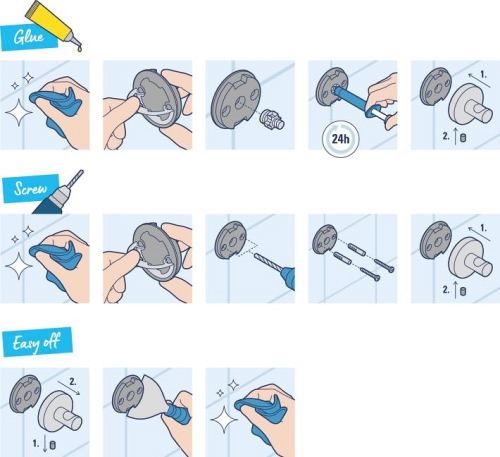 Glue

24h

1.

2.

Screw

1.

2.

Easy off

2.

1.