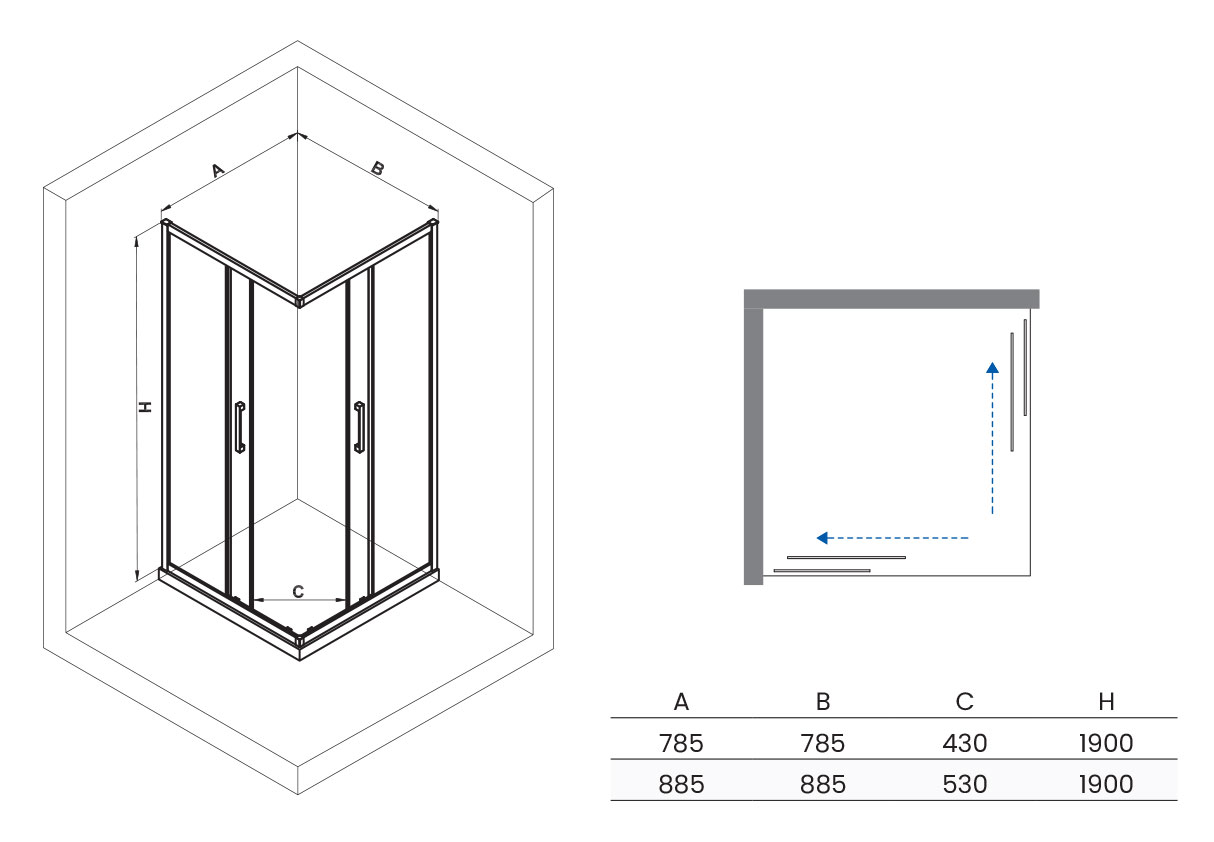 A
B
H
C

| A | B | C | H |
|---|---|---|---|
| 785 | 785 | 430 | 1900 |
| 885 | 885 | 530 | 1900 |