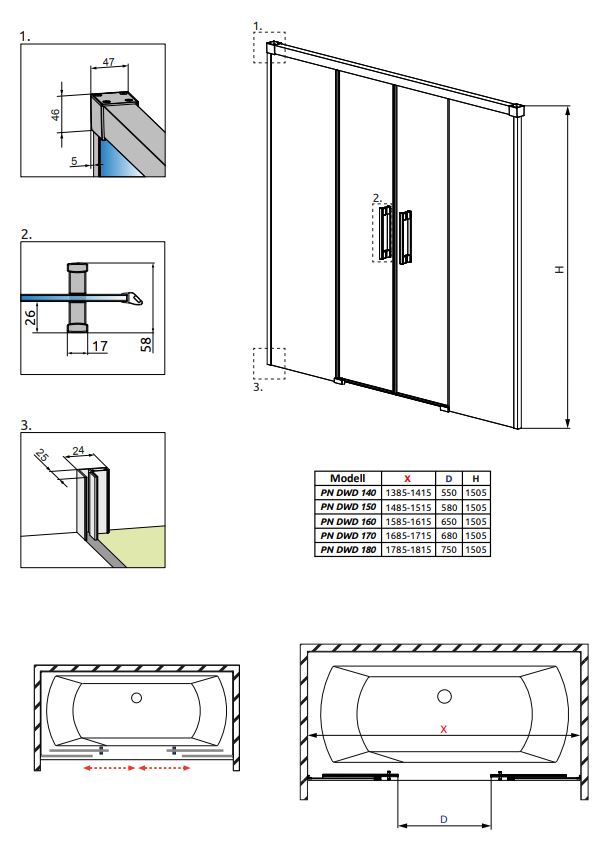 1.

47

46

5

2.

26

17

58

3.

25

24

1.

2.

3.

H

| Modell | X | D | H |
|---|---|---|---|
| PN DWD 140 | 1385-1415 | 550 | 1505 |
| PN DWD 150 | 1485-1515 | 580 | 1505 |
| PN DWD 160 | 1585-1615 | 650 | 1505 |
| PN DWD 170 | 1685-1715 | 680 | 1505 |
| PN DWD 180 | 1785-1815 | 750 | 1505 |

X

D